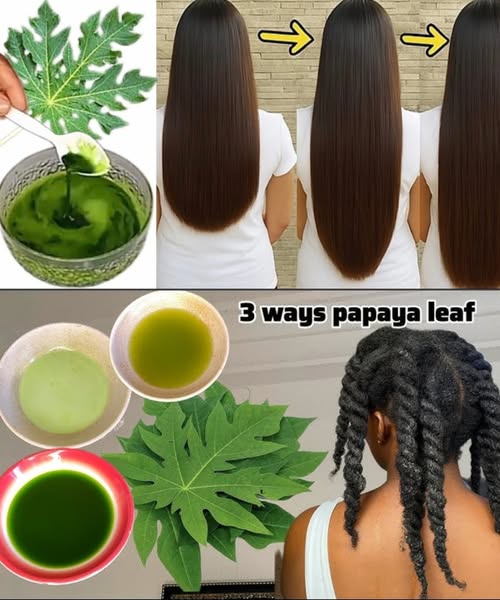 3 ways papaya leaf